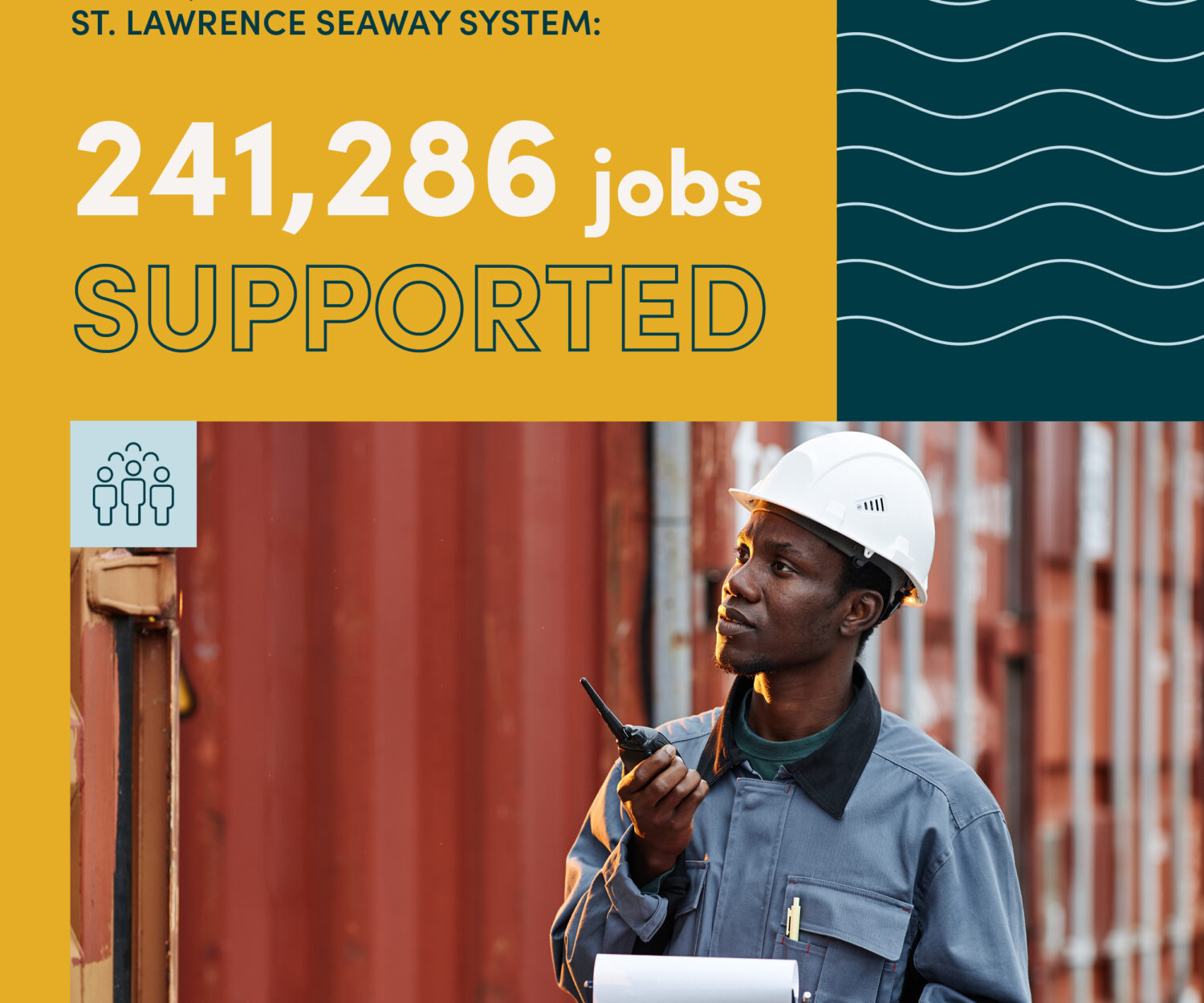 ST. LAWRENCE SEAWAY SYSTEM:

241,286 jobs SUPPORTED